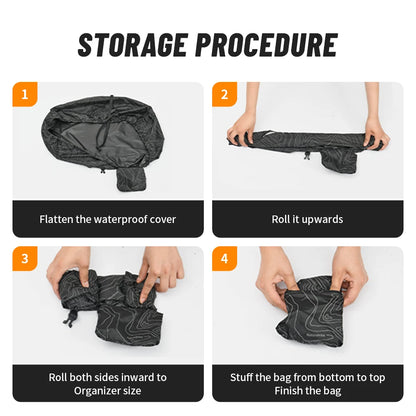 STORAGE PROCEDURE

1

Flatten the waterproof cover

2

Roll it upwards

3

Roll both sides inward to Organizer size

4

Stuff the bag from bottom to top Finish the bag