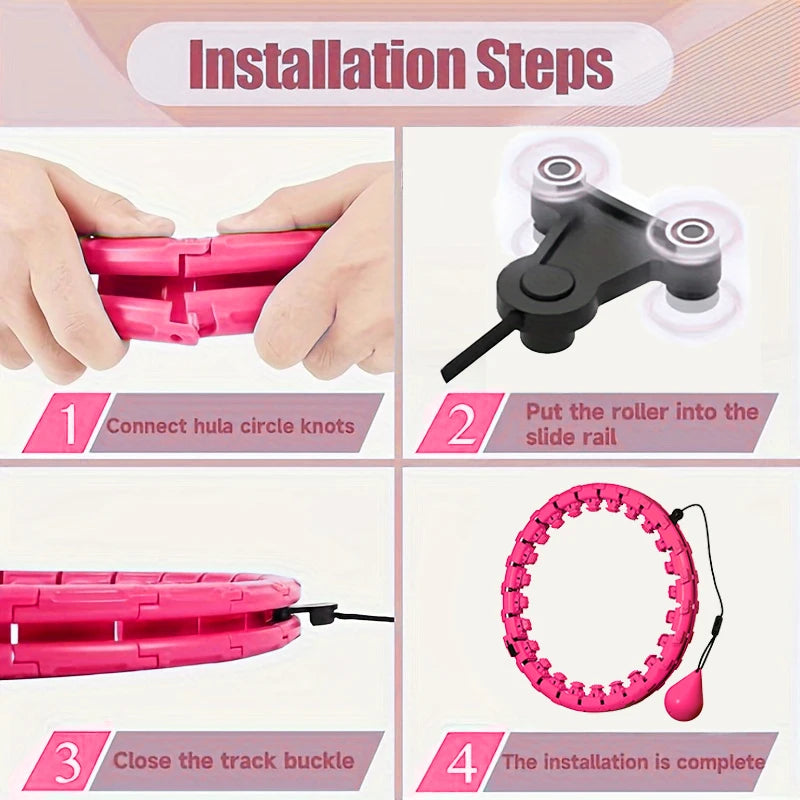 Installation Steps

1 Connect hula circle knots

2 Put the roller into the slide rail

3 Close the track buckle

4 The installation is complete